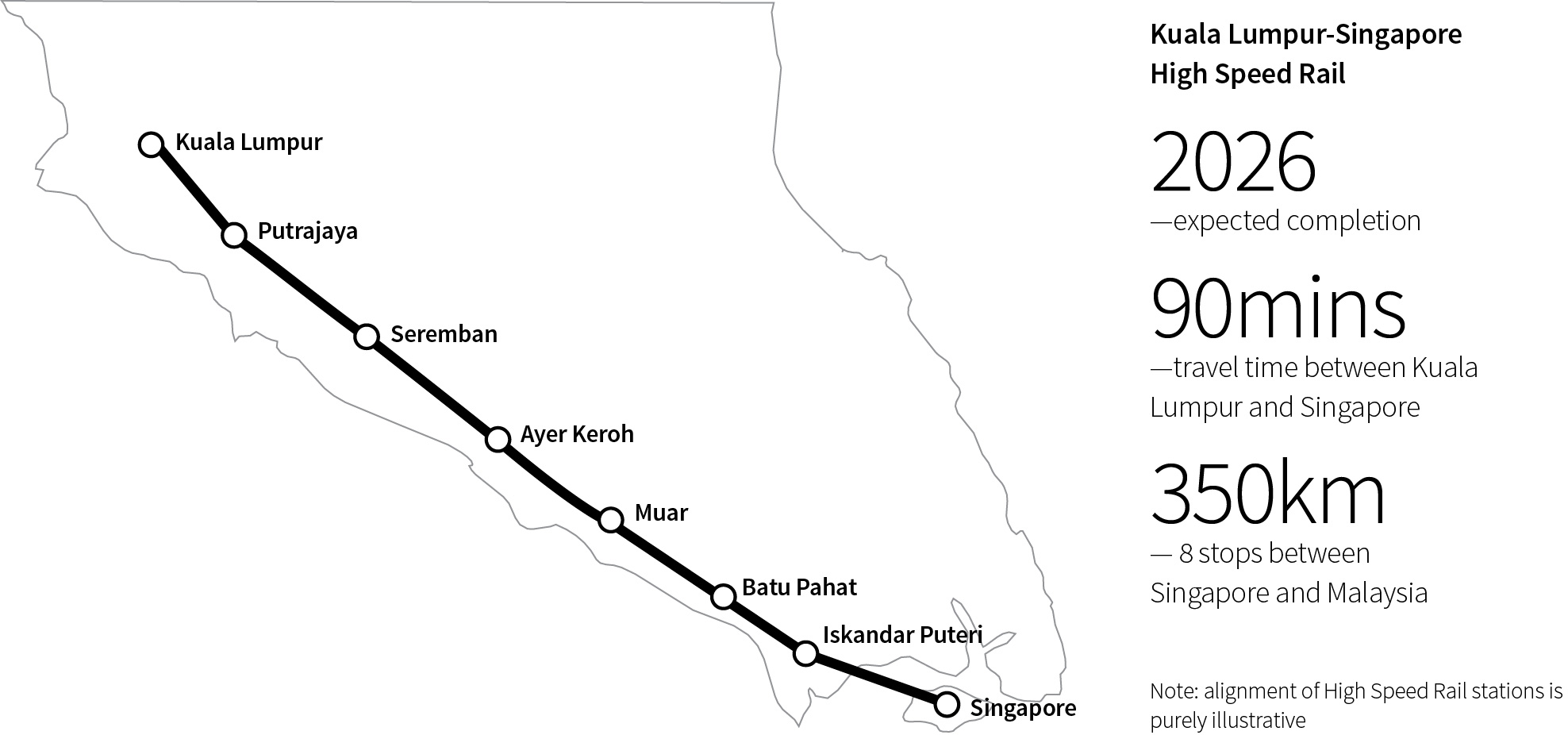 Kuala Lumpur
Putrajaya
Seremban
Ayer Keroh
Muar
Batu Pahat
Iskandar Puteri
Singapore

Kuala Lumpur-Singapore High Speed Rail

2026
—expected completion

90mins
—travel time between Kuala Lumpur and Singapore

350km
— 8 stops between Singapore and Malaysia

Note: alignment of High Speed Rail stations is purely illustrative